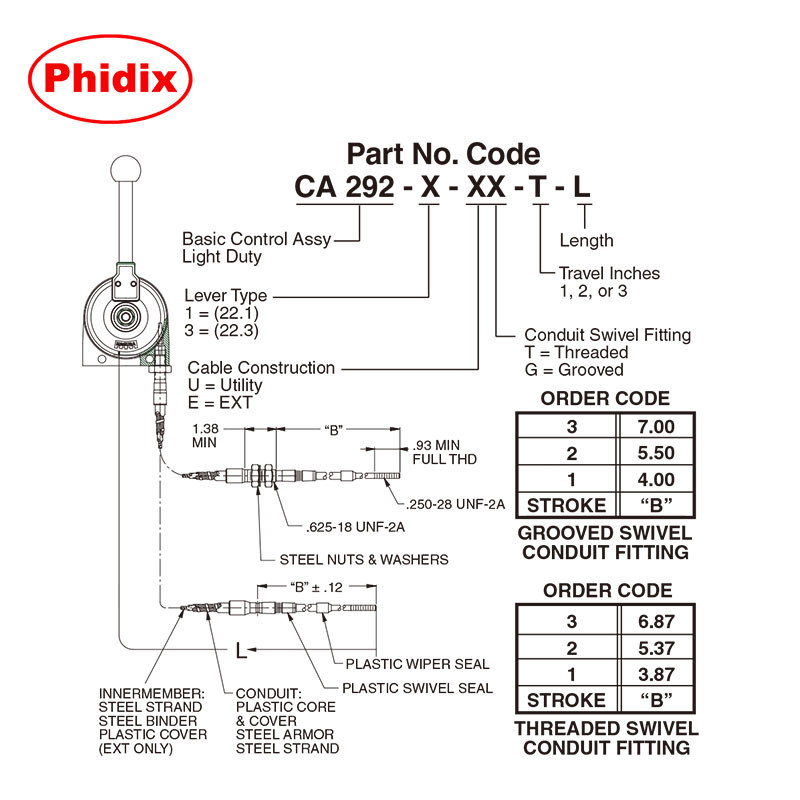 Phidix

Part No. Code
CA 292 - X - XX - T - L

Basic Control Assy
Light Duty

Length

Travel Inches
1, 2, or 3

Lever Type
1 = (22.1)
3 = (22.3)

Conduit Swivel Fitting
T = Threaded
G = Grooved

Cable Construction
U = Utility
E = EXT

1.38
MIN

"B"

.93 MIN
FULL THD

.250-28 UNF-2A

.625-18 UNF-2A

STEEL NUTS & WASHERS

"B" ± .12

L

PLASTIC WIPER SEAL

PLASTIC SWIVEL SEAL

INNERMEMBER:
STEEL STRAND
STEEL BINDER
PLASTIC COVER
(EXT ONLY)

CONDUIT:
PLASTIC CORE
& COVER
STEEL ARMOR
STEEL STRAND

ORDER CODE

| 3 | 7.00 |
|---|---|
| 2 | 5.50 |
| 1 | 4.00 |
| STROKE | "B" |

GROOVED SWIVEL
CONDUIT FITTING

ORDER CODE

| 3 | 6.87 |
|---|---|
| 2 | 5.37 |
| 1 | 3.87 |
| STROKE | "B" |

THREADED SWIVEL
CONDUIT FITTING